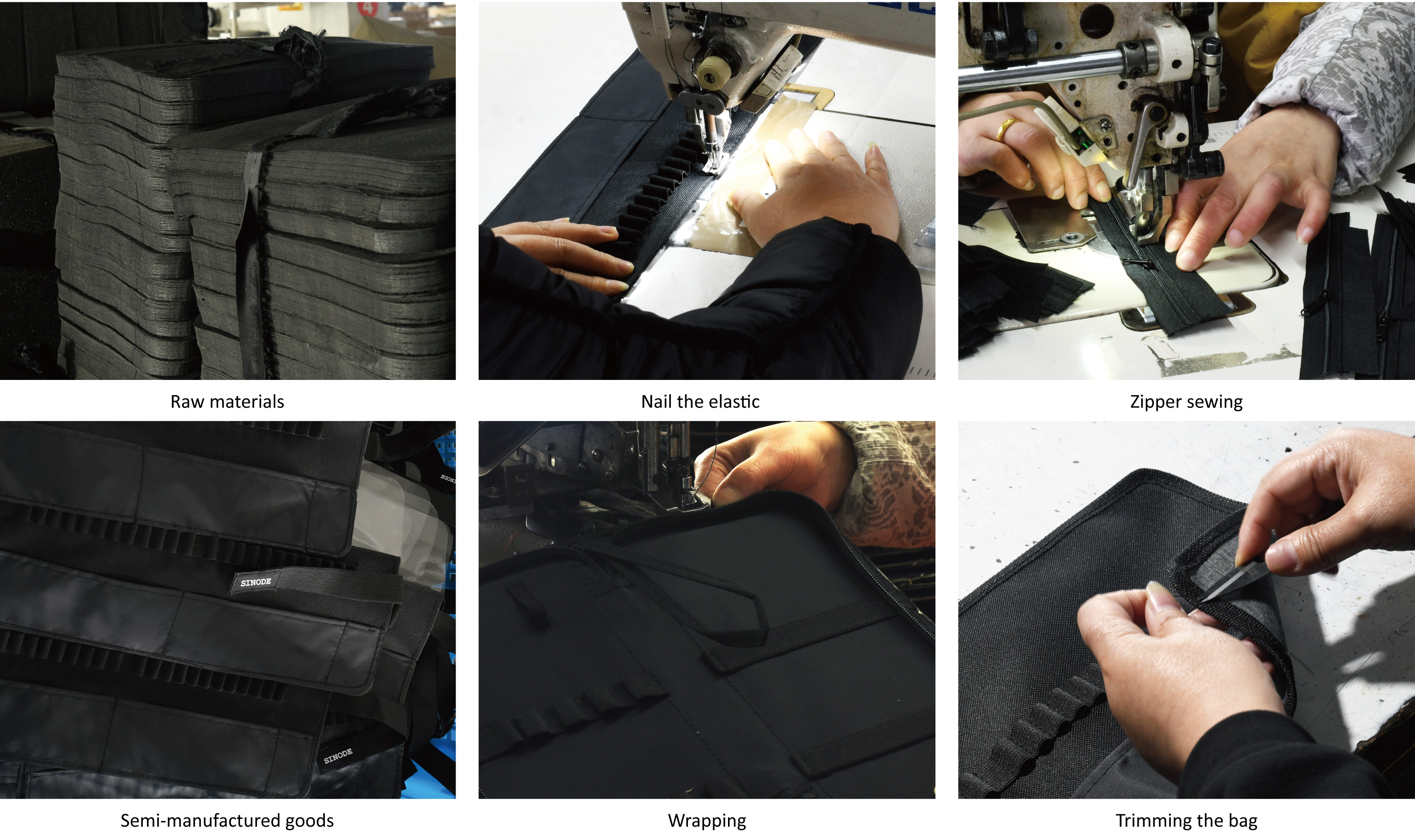 Raw materials

Nail the elastic

Zipper sewing

SINODE

SINODE

Semi-manufactured goods

Wrapping

Trimming the bag